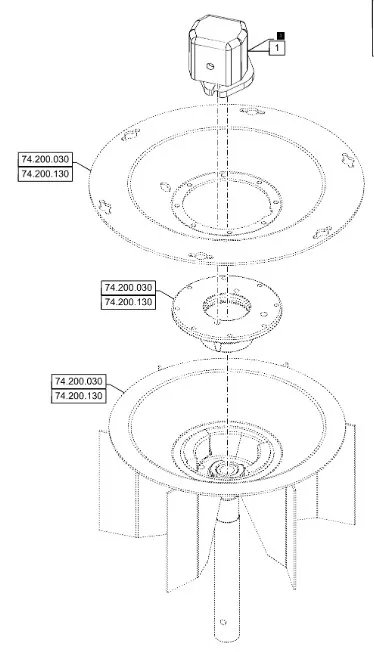 1

74.200.030
74.200.130

74.200.030
74.200.130

74.200.030
74.200.130